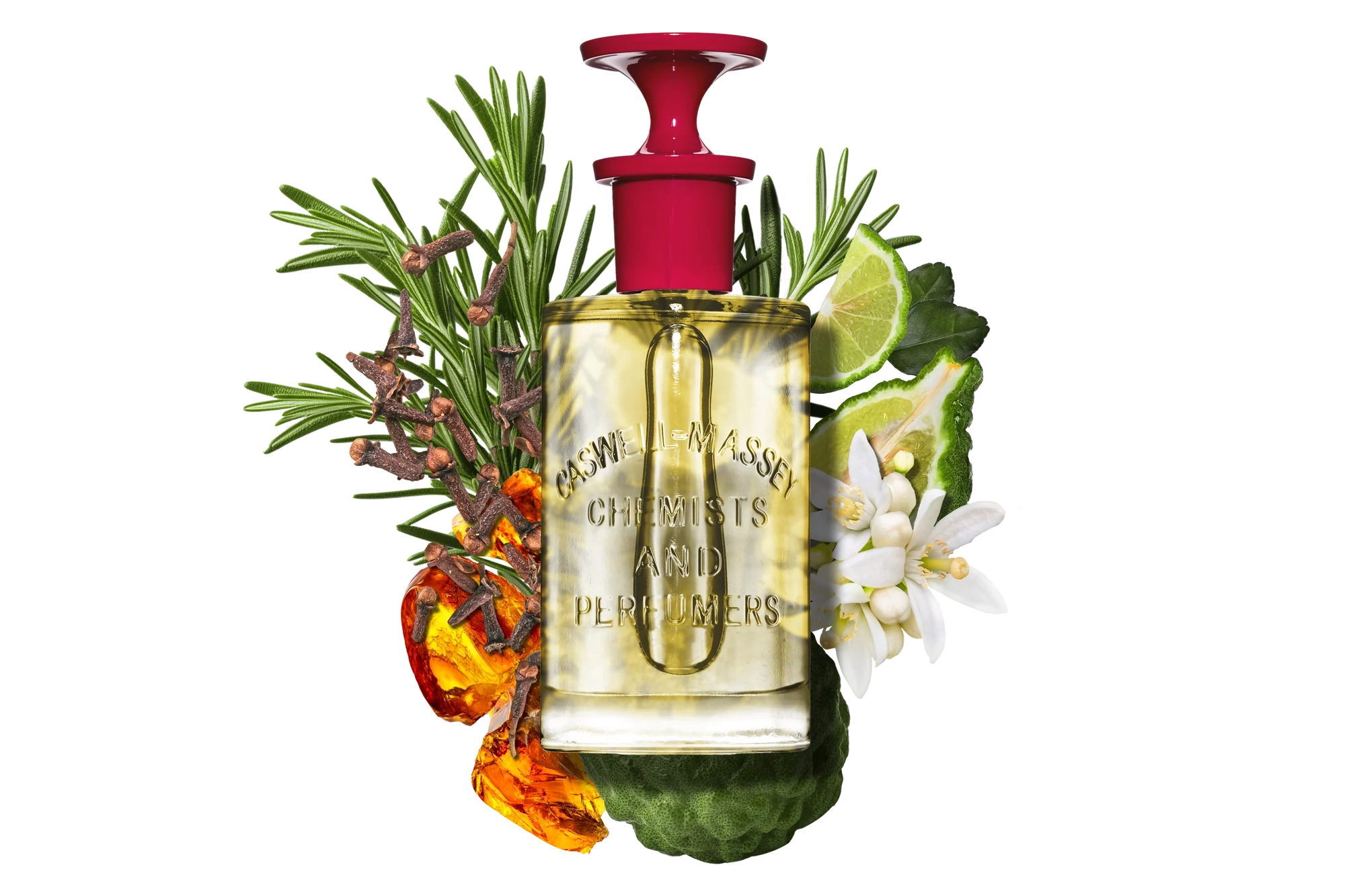 CASWELL-MASSEY
CHEMISTS
AND
PERFUMERS